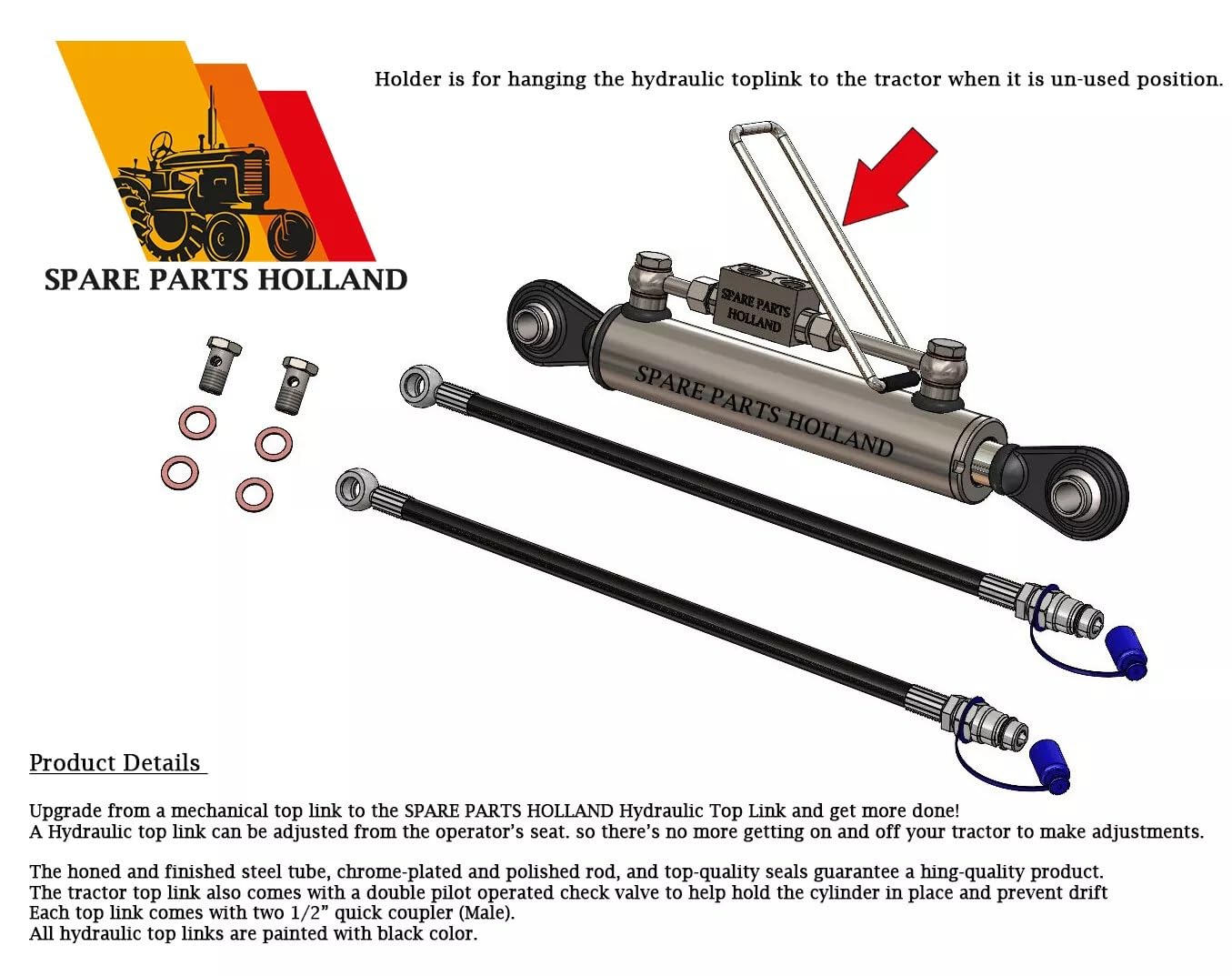 SPARE PARTS HOLLAND

Holder is for hanging the hydraulic toplink to the tractor when it is un-used position.

SPARE PARTS HOLLAND

SPARE PARTS HOLLAND

Product Details

Upgrade from a mechanical top link to the SPARE PARTS HOLLAND Hydraulic Top Link and get more done!
A Hydraulic top link can be adjusted from the operator's seat. so there's no more getting on and off your tractor to make adjustments.

The honed and finished steel tube, chrome-plated and polished rod, and top-quality seals guarantee a hing-quality product.
The tractor top link also comes with a double pilot operated check valve to help hold the cylinder in place and prevent drift
Each top link comes with two 1/2" quick coupler (Male).
All hydraulic top links are painted with black color.