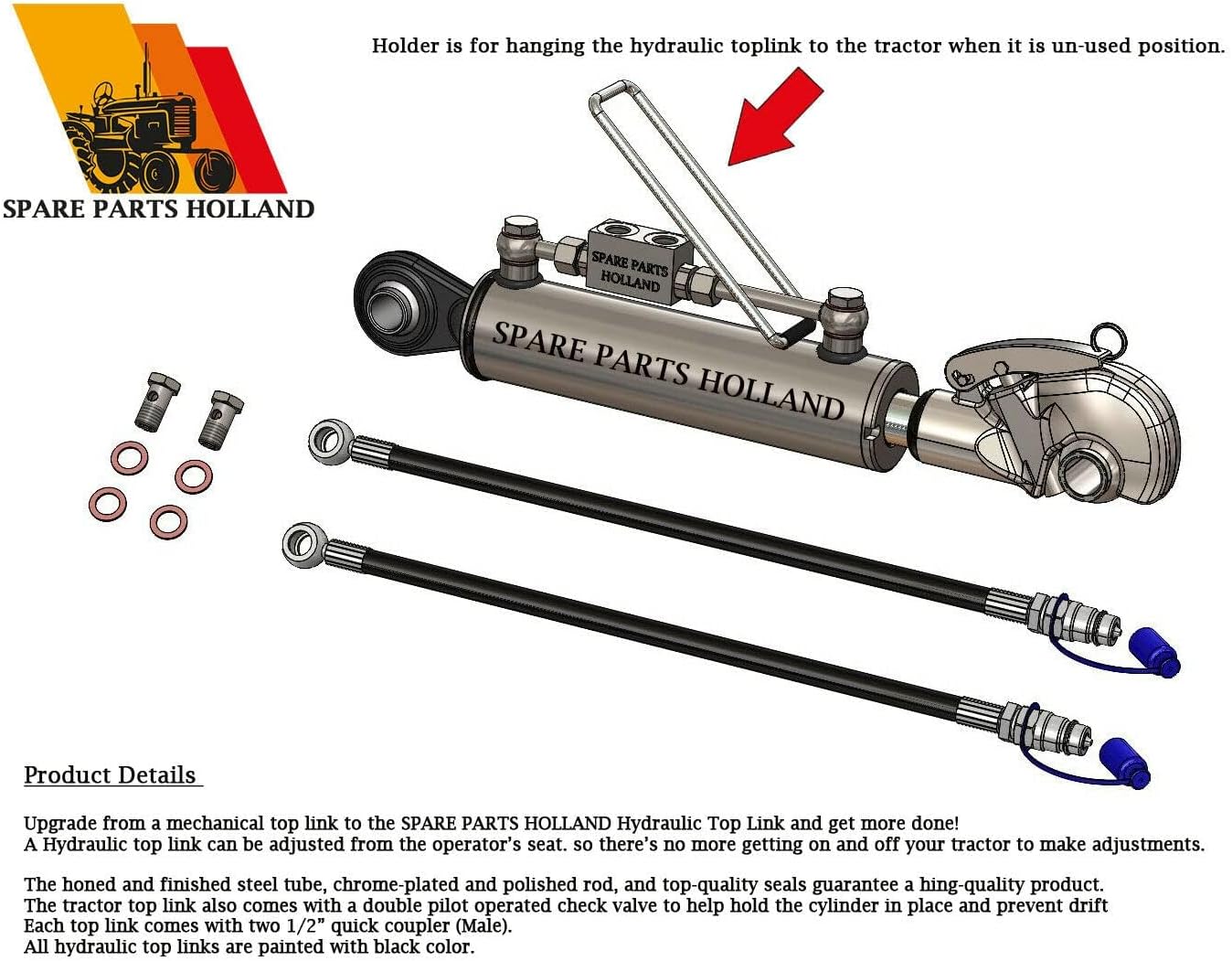 SPARE PARTS HOLLAND

Holder is for hanging the hydraulic toplink to the tractor when it is un-used position.

SPARE PARTS HOLLAND

SPARE PARTS HOLLAND

Product Details

Upgrade from a mechanical top link to the SPARE PARTS HOLLAND Hydraulic Top Link and get more done!
A Hydraulic top link can be adjusted from the operator's seat. so there's no more getting on and off your tractor to make adjustments.

The honed and finished steel tube, chrome-plated and polished rod, and top-quality seals guarantee a hing-quality product.
The tractor top link also comes with a double pilot operated check valve to help hold the cylinder in place and prevent drift
Each top link comes with two 1/2" quick coupler (Male).
All hydraulic top links are painted with black color.