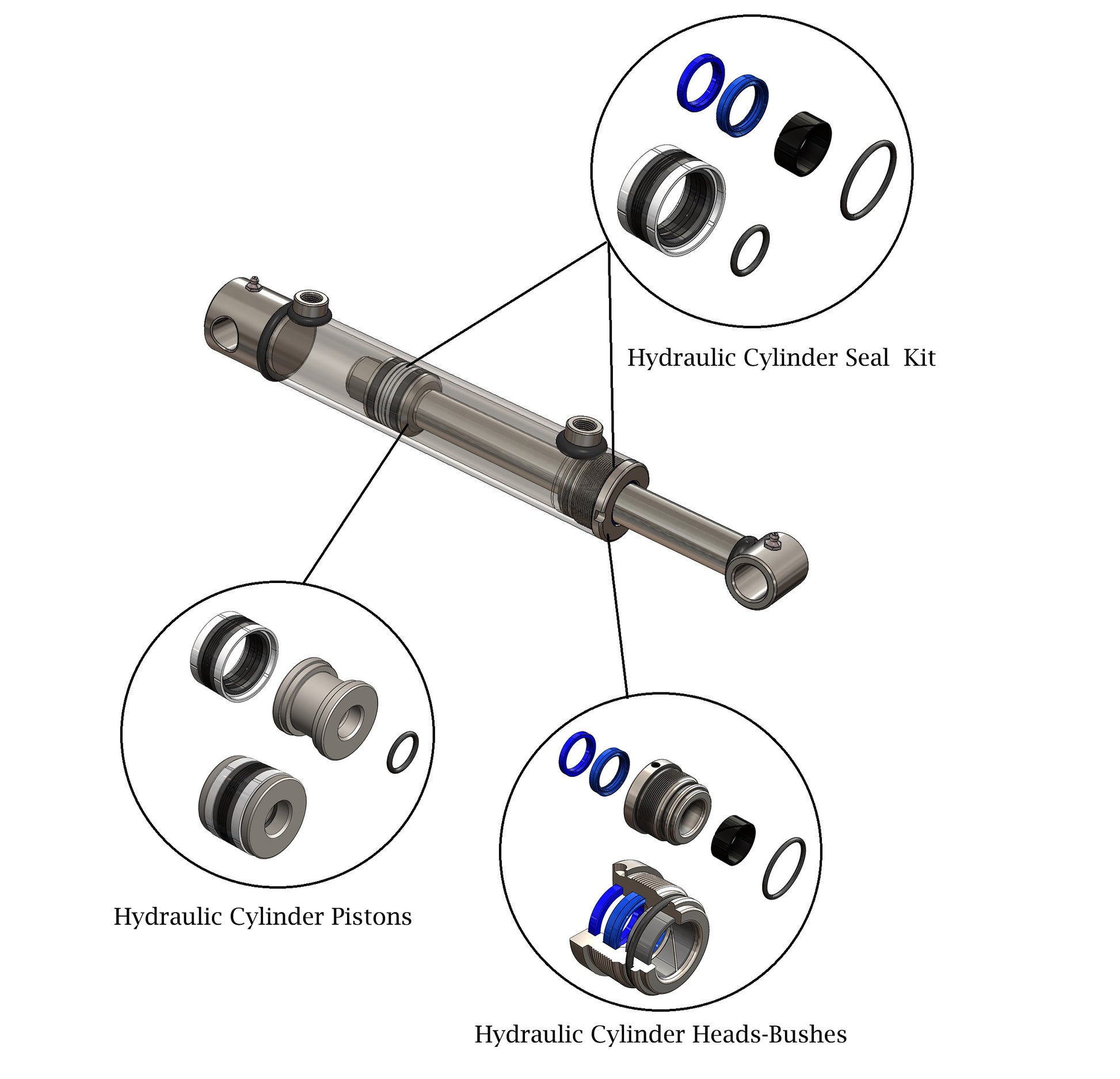 Hydraulic Cylinder Seal  Kit

Hydraulic Cylinder Pistons

Hydraulic Cylinder Heads-Bushes