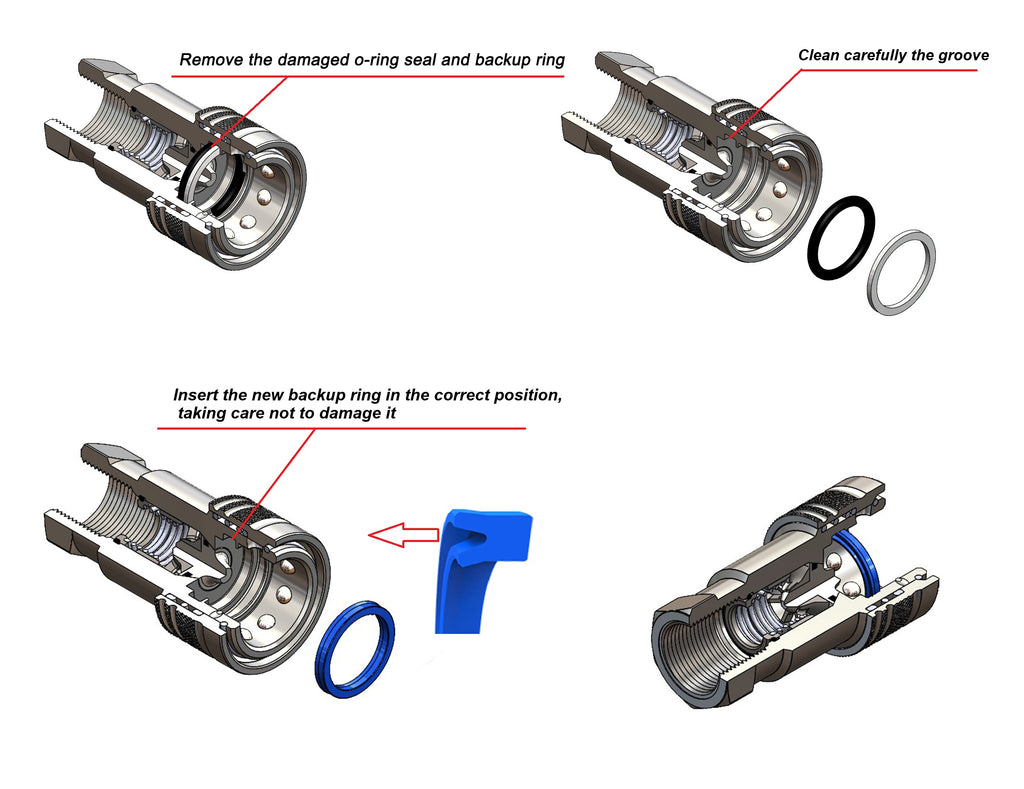 Remove the damaged o-ring seal and backup ring

Clean carefully the groove

Insert the new backup ring in the correct position, taking care not to damage it